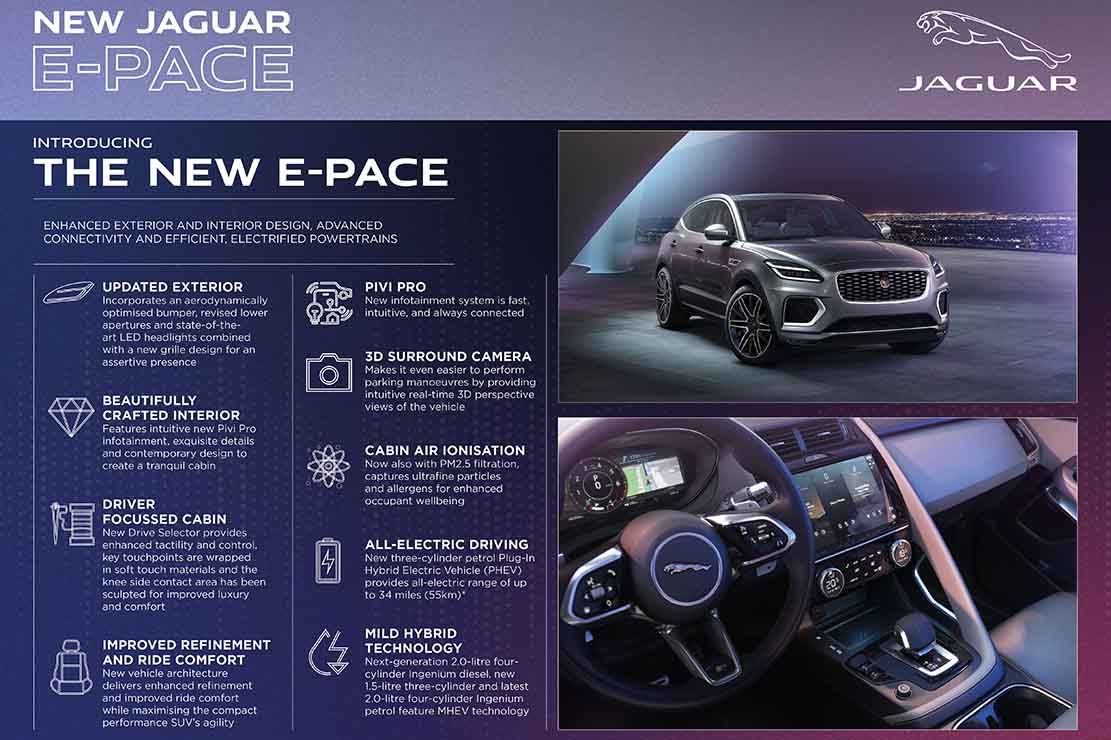 NEW JAGUAR
E-PACE

JAGUAR

INTRODUCING
THE NEW E-PACE

ENHANCED EXTERIOR AND INTERIOR DESIGN, ADVANCED CONNECTIVITY AND EFFICIENT, ELECTRIFIED POWERTRAINS

UPDATED EXTERIOR
Incorporates an aerodynamically optimised bumper, revised lower apertures and state-of-the-art LED headlights combined with a new grille design for an assertive presence

BEAUTIFULLY CRAFTED INTERIOR
Features intuitive new Pivi Pro infotainment, exquisite details and contemporary design to create a tranquil cabin

DRIVER FOCUSSED CABIN
New Drive Selector provides enhanced tactility and control, key touchpoints are wrapped in soft touch materials and the knee side contact area has been sculpted for improved luxury and comfort

IMPROVED REFINEMENT AND RIDE COMFORT
New vehicle architecture delivers enhanced refinement and improved ride comfort while maximising the compact performance SUV's agility

PIVI PRO
New infotainment system is fast, intuitive, and always connected

3D SURROUND CAMERA
Makes it even easier to perform parking manoeuvres by providing intuitive real-time 3D perspective views of the vehicle

CABIN AIR IONISATION
Now also with PM2.5 filtration, captures ultrafine particles and allergens for enhanced occupant wellbeing

ALL-ELECTRIC DRIVING
New three-cylinder petrol Plug-In Hybrid Electric Vehicle (PHEV) provides all-electric range of up to 34 miles (55km)*

MILD HYBRID TECHNOLOGY
Next-generation 2.0-litre four-cylinder Ingenium diesel, new 1.5-litre three-cylinder and latest 2.0-litre four-cylinder Ingenium petrol feature MHEV technology